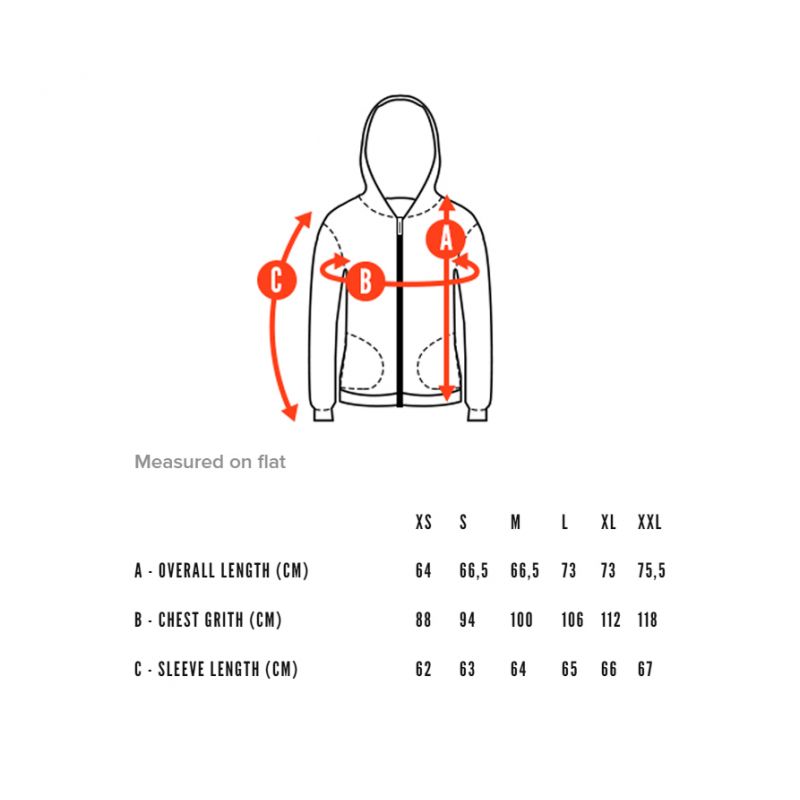 C

B

A

Measured on flat

| | XS | S | M | L | XL | XXL |
|---|---|---|---|---|---|---|
| A - OVERALL LENGTH (CM) | 64 | 66,5 | 66,5 | 73 | 73 | 75,5 |
| B - CHEST GRITH (CM) | 88 | 94 | 100 | 106 | 112 | 118 |
| C - SLEEVE LENGTH (CM) | 62 | 63 | 64 | 65 | 66 | 67 |