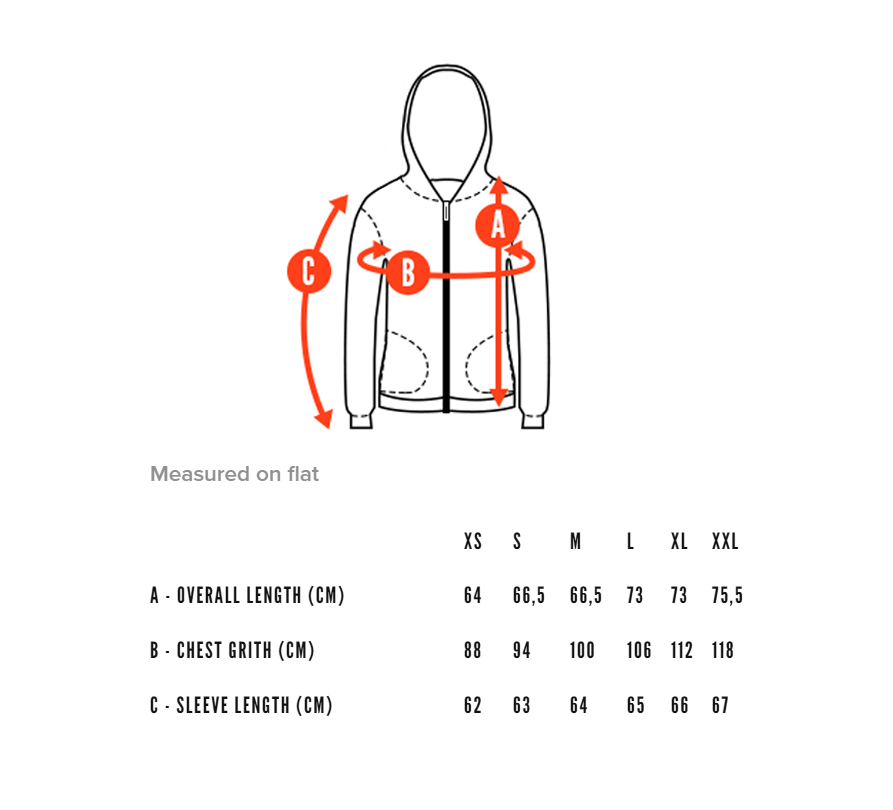 C

B

A

Measured on flat

| | XS | S | M | L | XL | XXL |
|---|---|---|---|---|---|---|
| A - OVERALL LENGTH (CM) | 64 | 66,5 | 66,5 | 73 | 73 | 75,5 |
| B - CHEST GRITH (CM) | 88 | 94 | 100 | 106 | 112 | 118 |
| C - SLEEVE LENGTH (CM) | 62 | 63 | 64 | 65 | 66 | 67 |